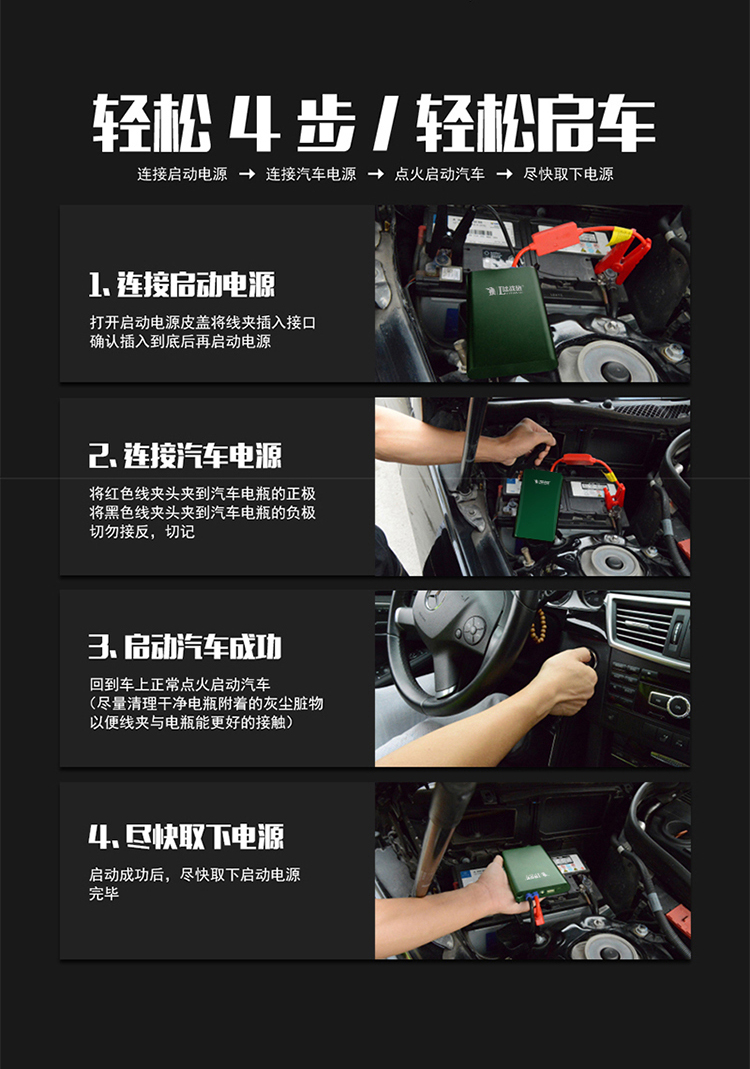 轻松 4 步 / 轻松启车

连接启动电源 → 连接汽车电源 → 点火启动汽车 → 尽快取下电源

1. 连接启动电源

打开启动电源皮盖将线夹插入接口
确认插入到底后再启动电源

2. 连接汽车电源

将红色线夹头夹到汽车电瓶的正极
将黑色线夹头夹到汽车电瓶的负极
切勿接反，切记

3. 启动汽车成功

回到车上正常点火启动汽车
（尽量清理干净电瓶附着的灰尘脏物
以便线夹与电瓶能更好的接触）

4. 尽快取下电源

启动成功后，尽快取下启动电源
完毕