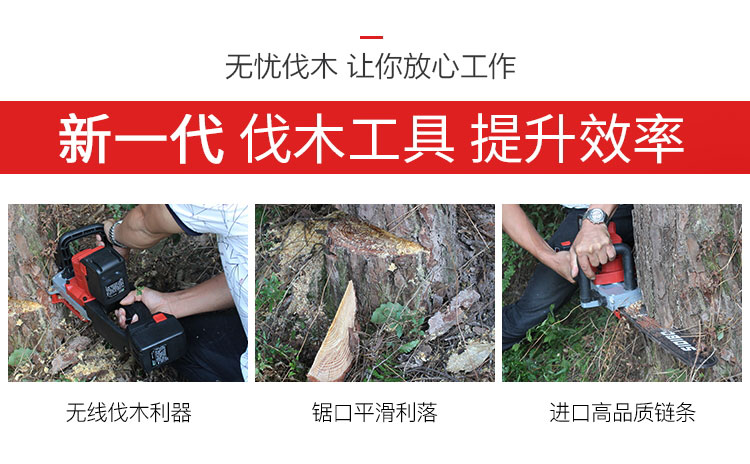 无忧伐木 让你放心工作

新一代 伐木工具 提升效率

无线伐木利器

锯口平滑利落

进口高品质链条