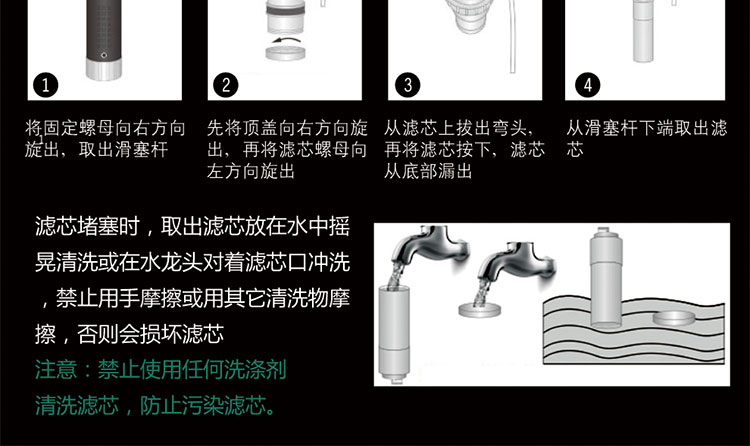 1

将固定螺母向右方向旋出，取出滑塞杆

2

先将顶盖向右方向旋出，再将滤芯螺母向左方向旋出

3

从滤芯上拔出弯头，再将滤芯按下，滤芯从底部漏出

4

从滑塞杆下端取出滤芯

滤芯堵塞时，取出滤芯放在水中摇晃清洗或在水龙头对着滤芯口冲洗，禁止用手摩擦或用其它清洗物摩擦，否则会损坏滤芯

注意：禁止使用任何洗涤剂清洗滤芯，防止污染滤芯。